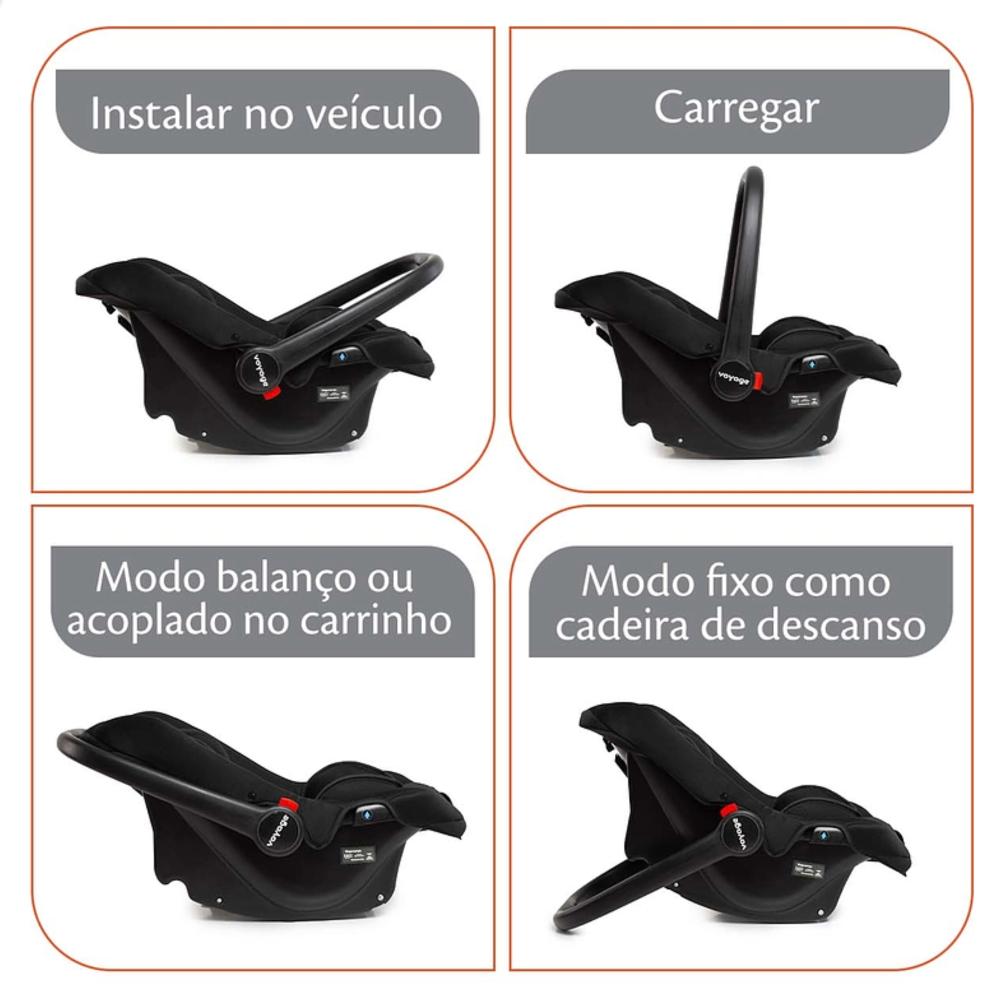 Instalar no veículo

voyage

Carregar

voyage

Modo balanço ou acoplado no carrinho

voyage

Modo fixo como cadeira de descanso

voyage